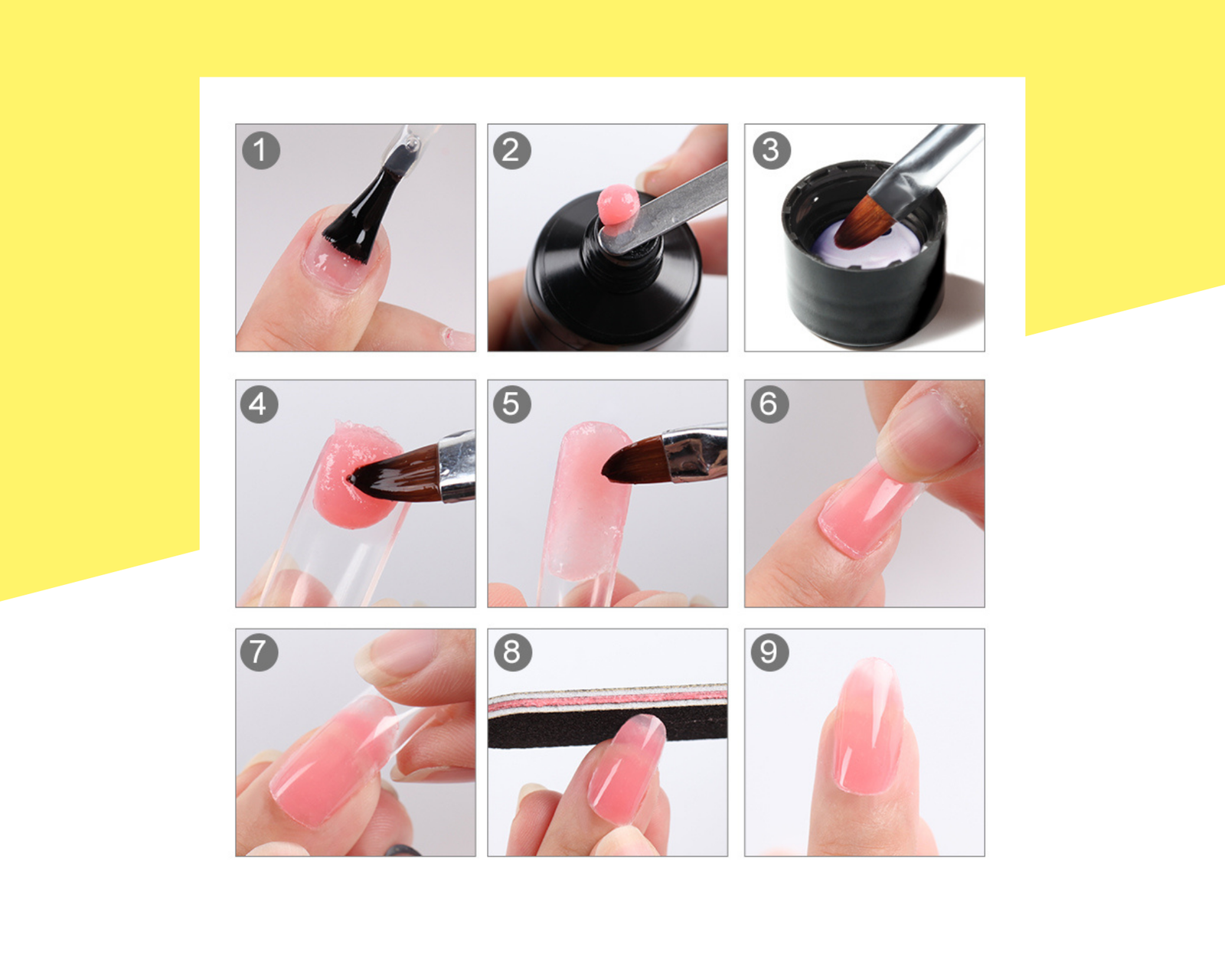 1

2

3

4

5

6

7

8

9